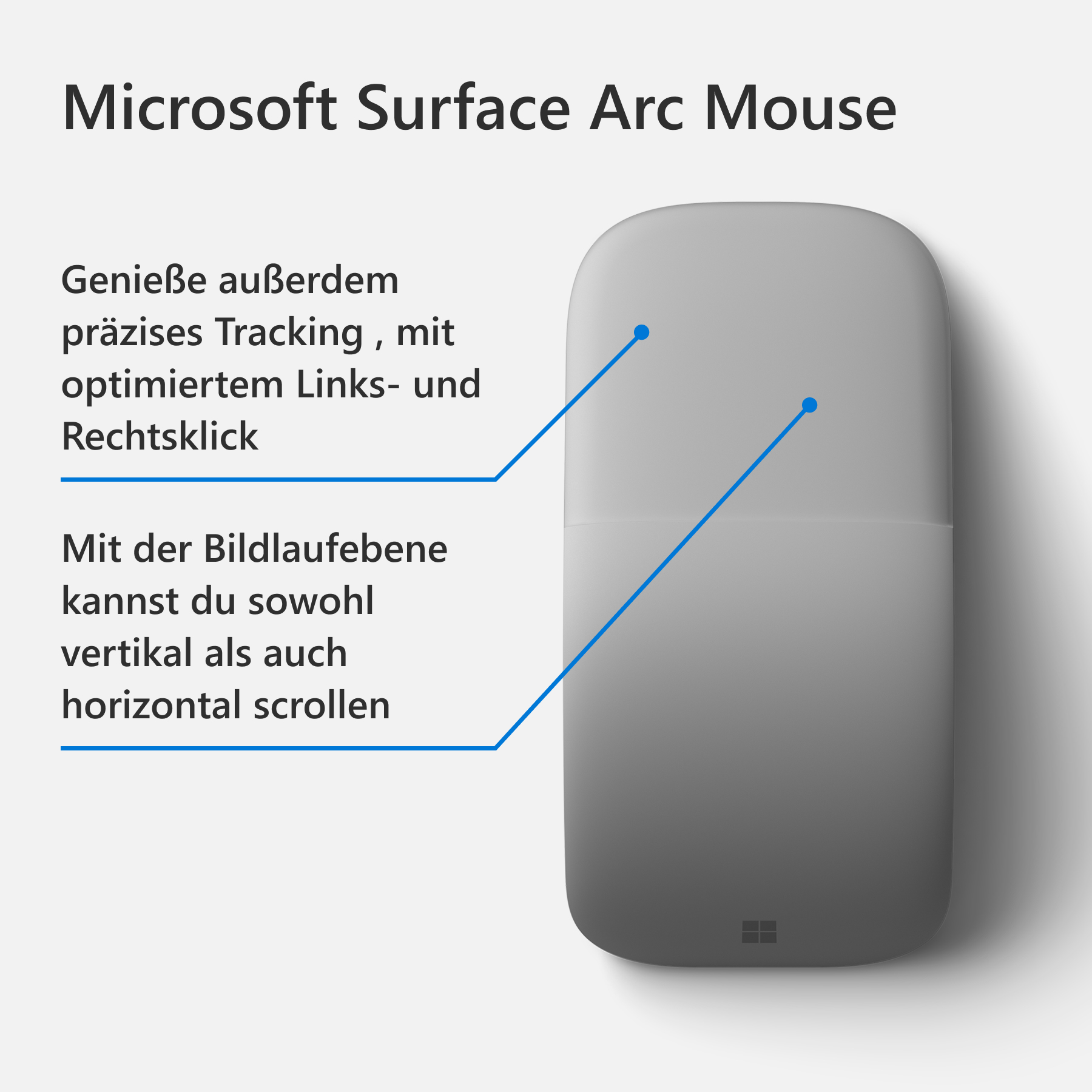 Microsoft Surface Arc Mouse

Genieße außerdem präzises Tracking , mit optimiertem Links- und Rechtsklick

Mit der Bildlaufebene kannst du sowohl vertikal als auch horizontal scrollen